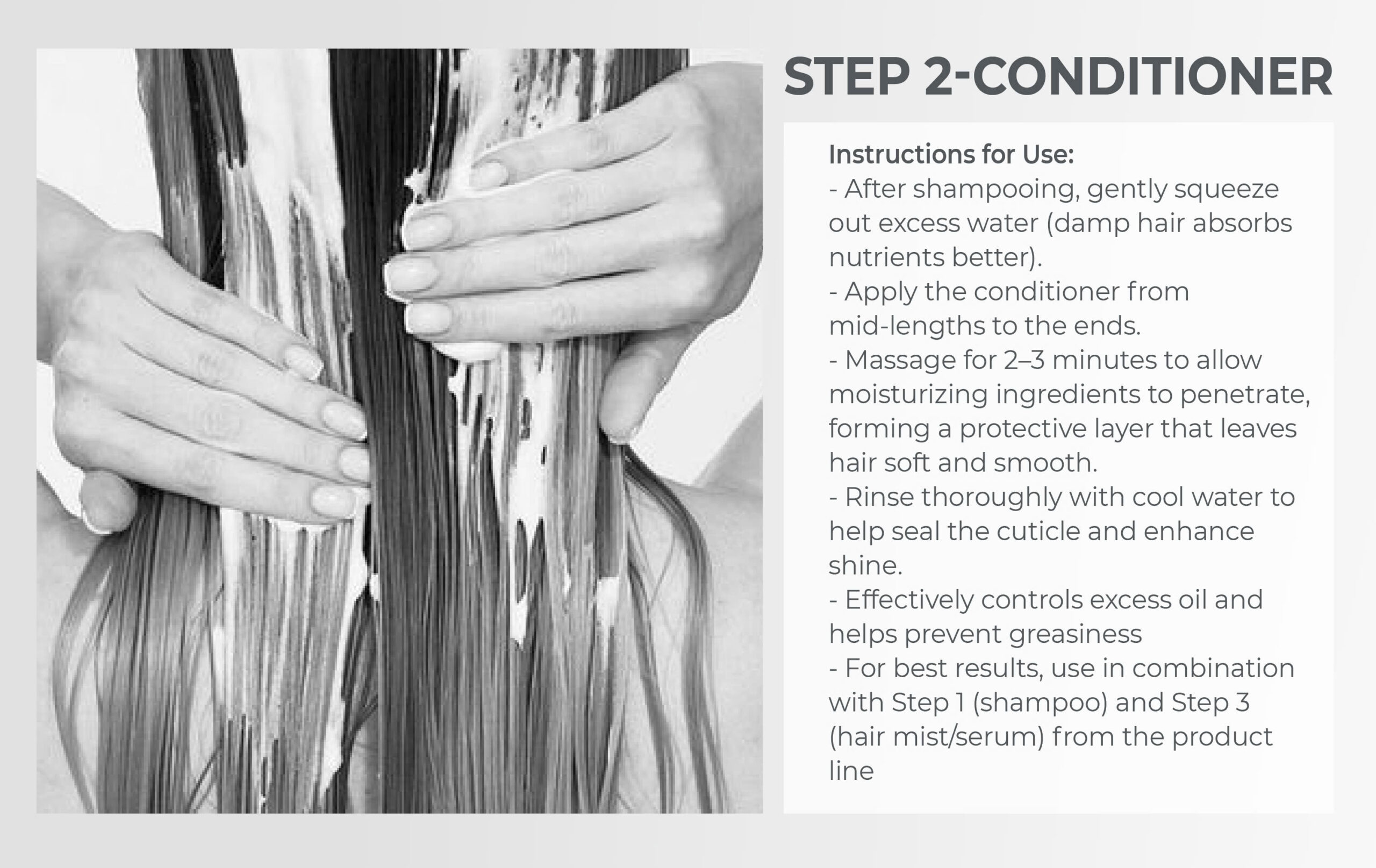 STEP 2-CONDITIONER

Instructions for Use:
- After shampooing, gently squeeze out excess water (damp hair absorbs nutrients better).
- Apply the conditioner from mid-lengths to the ends.
- Massage for 2–3 minutes to allow moisturizing ingredients to penetrate, forming a protective layer that leaves hair soft and smooth.
- Rinse thoroughly with cool water to help seal the cuticle and enhance shine.
- Effectively controls excess oil and helps prevent greasiness
- For best results, use in combination with Step 1 (shampoo) and Step 3 (hair mist/serum) from the product line